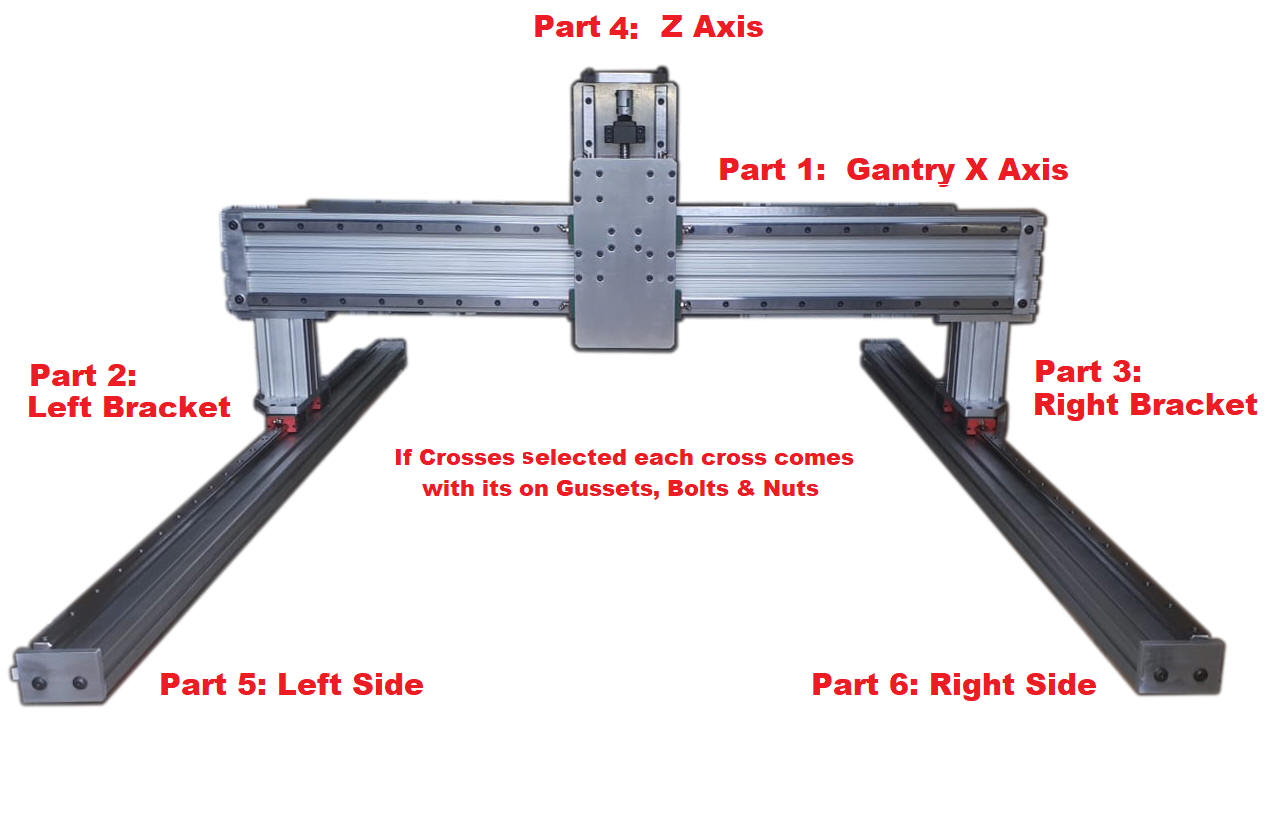 Part 4: Z Axis

Part 1: Gantry X Axis

Part 2:
Left Bracket

Part 3:
Right Bracket

If Crosses selected each cross comes with its on Gussets, Bolts & Nuts

Part 5: Left Side

Part 6: Right Side